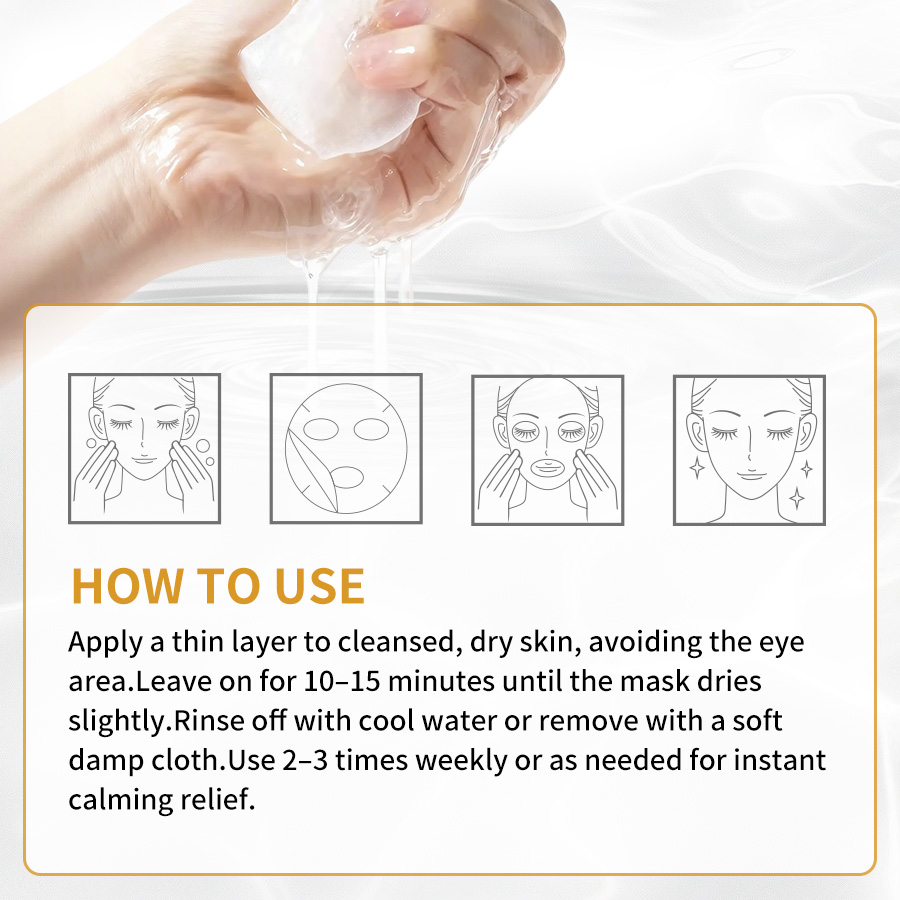 HOW TO USE

Apply a thin layer to cleansed, dry skin, avoiding the eye area.Leave on for 10–15 minutes until the mask dries slightly.Rinse off with cool water or remove with a soft damp cloth.Use 2–3 times weekly or as needed for instant calming relief.