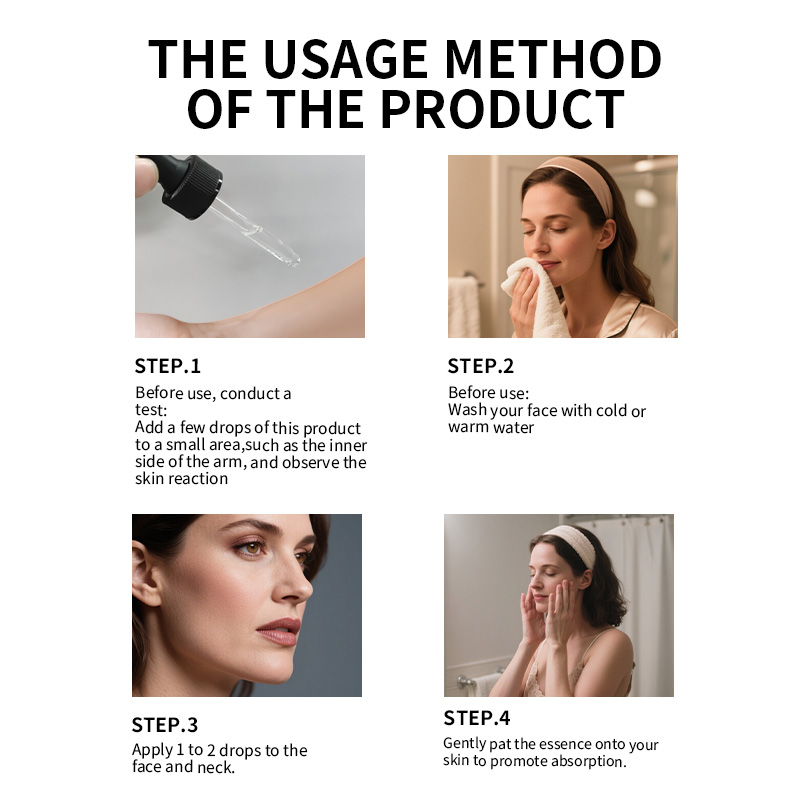 THE USAGE METHOD OF THE PRODUCT

STEP.1

Before use, conduct a test:
Add a few drops of this product to a small area,such as the inner side of the arm, and observe the skin reaction

STEP.2

Before use:
Wash your face with cold or warm water

STEP.3

Apply 1 to 2 drops to the face and neck.

STEP.4

Gently pat the essence onto your skin to promote absorption.